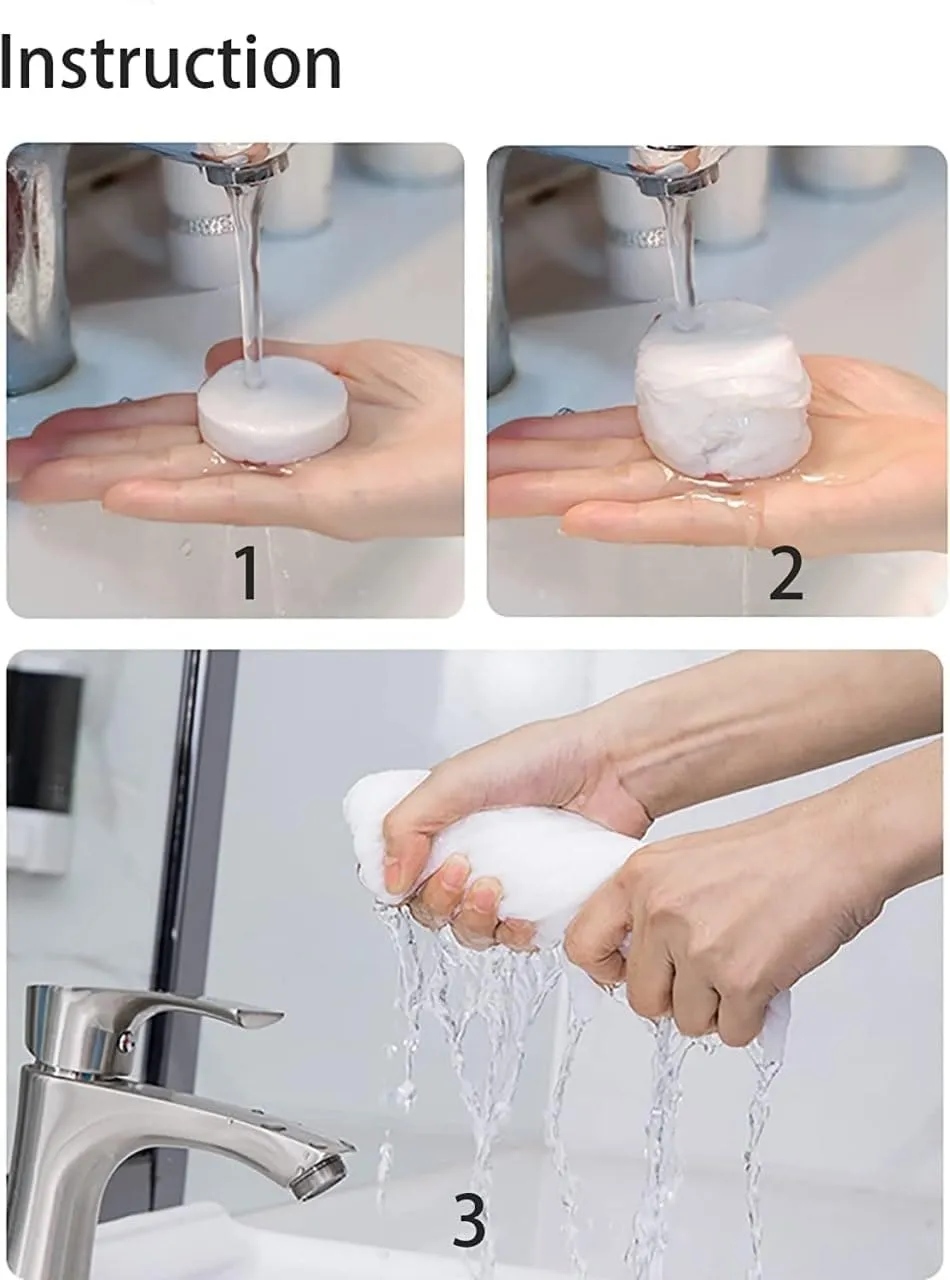 Instruction

1

2

3